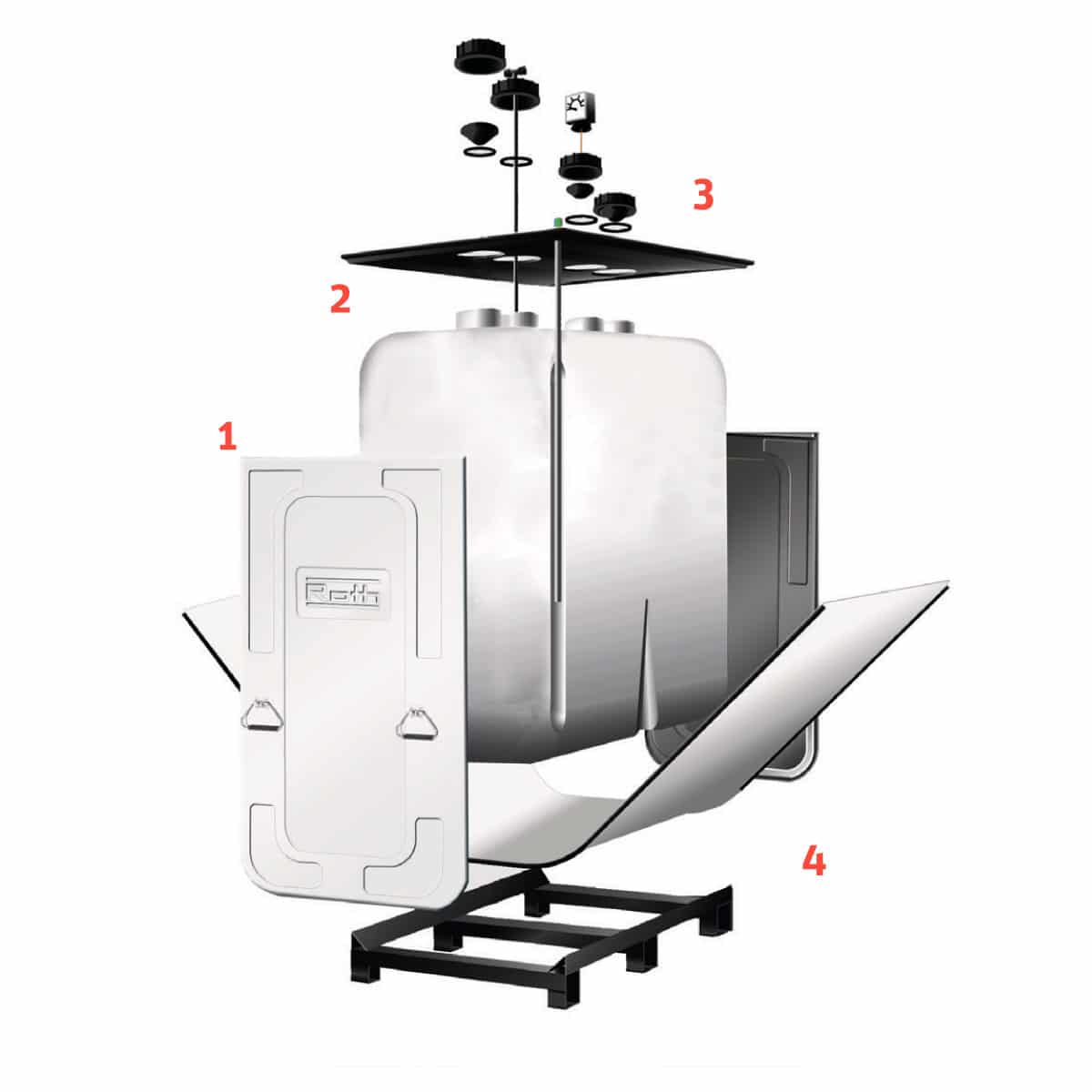 3

2

1

Roth

4