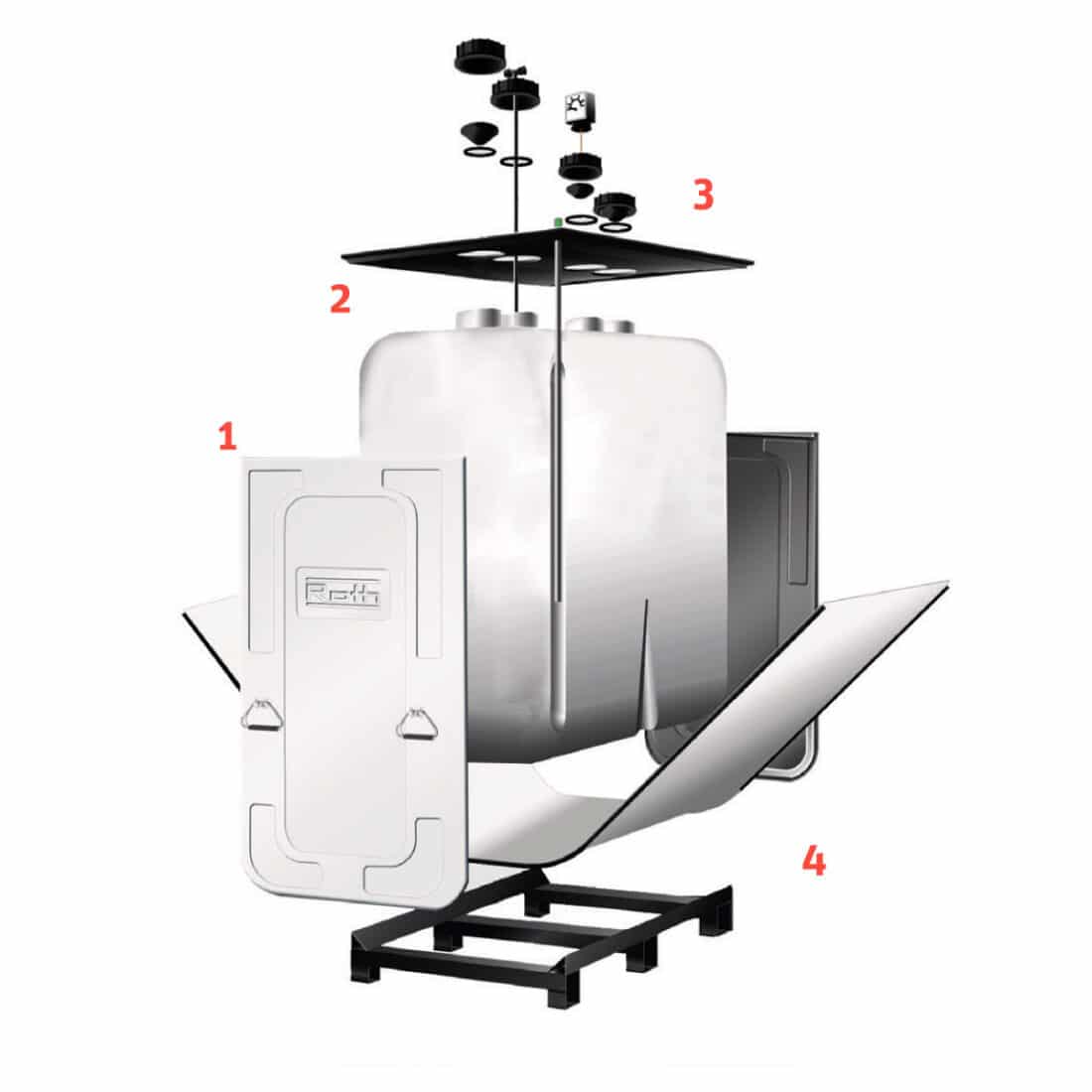 3
2
1
Roth
4